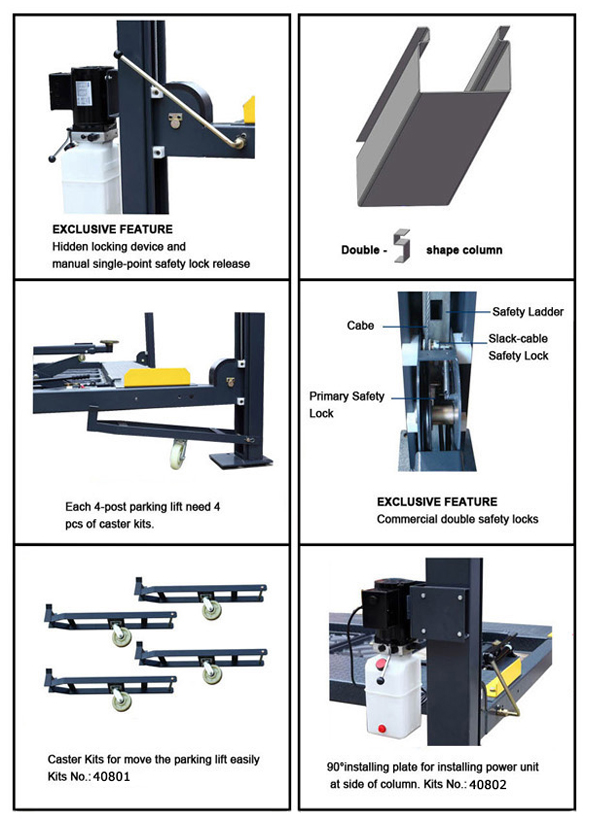 EXCLUSIVE FEATURE
Hidden locking device and manual single-point safety lock release

Double - shape column

Each 4-post parking lift need 4 pcs of caster kits.

Cabe

Safety Ladder

Slack-cable Safety Lock

Primary Safety Lock

EXCLUSIVE FEATURE
Commercial double safety locks

Caster Kits for move the parking lift easily
Kits No.: 40801

90°installing plate for installing power unit at side of column. Kits No.: 40802