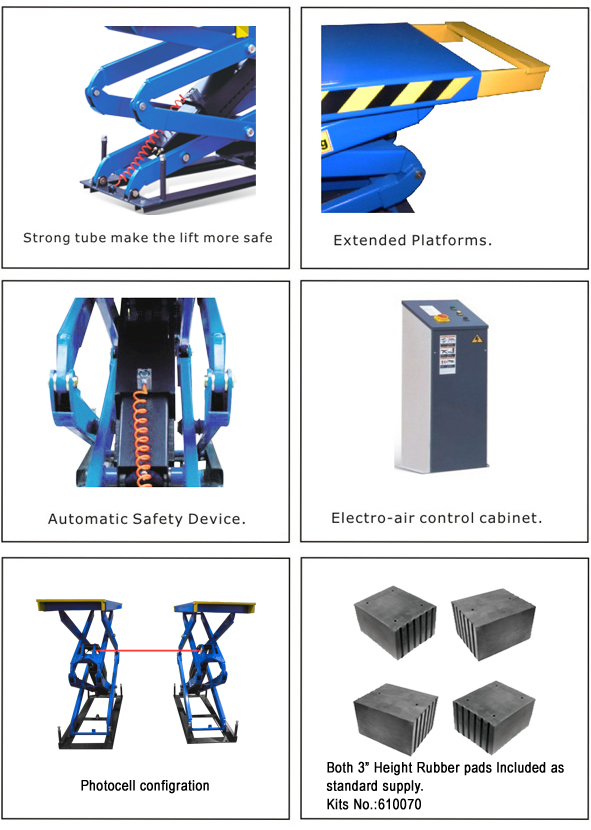 Strong tube make the lift more safe

Extended Platforms.

Automatic Safety Device.

Electro-air control cabinet.

Photocell configration

Both 3" Height Rubber pads Included as standard supply.
Kits No.:610070