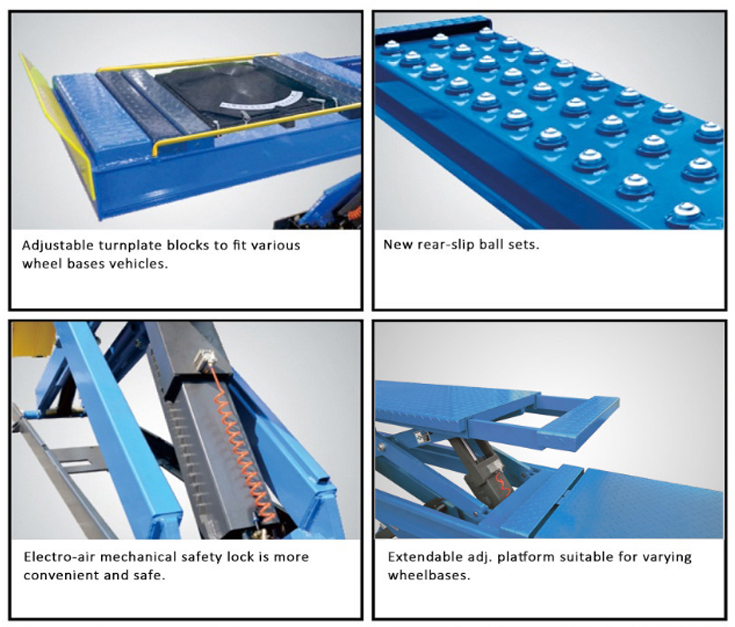 Adjustable turnplate blocks to fit various wheel bases vehicles.

New rear-slip ball sets.

Electro-air mechanical safety lock is more convenient and safe.

Extendable adj. platform suitable for varying wheelbases.