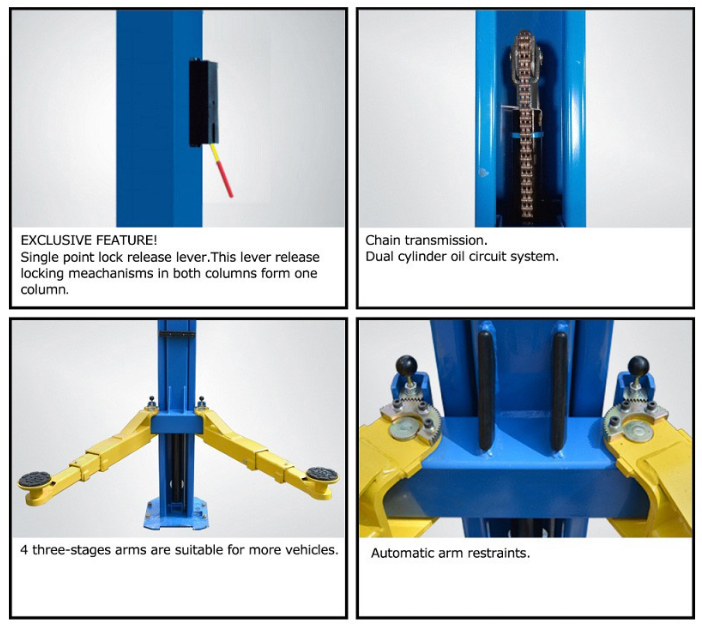 EXCLUSIVE FEATURE!
Single point lock release lever.This lever release locking meachanisms in both columns form one column.

Chain transmission.
Dual cylinder oil circuit system.

4 three-stages arms are suitable for more vehicles.

Automatic arm restraints.