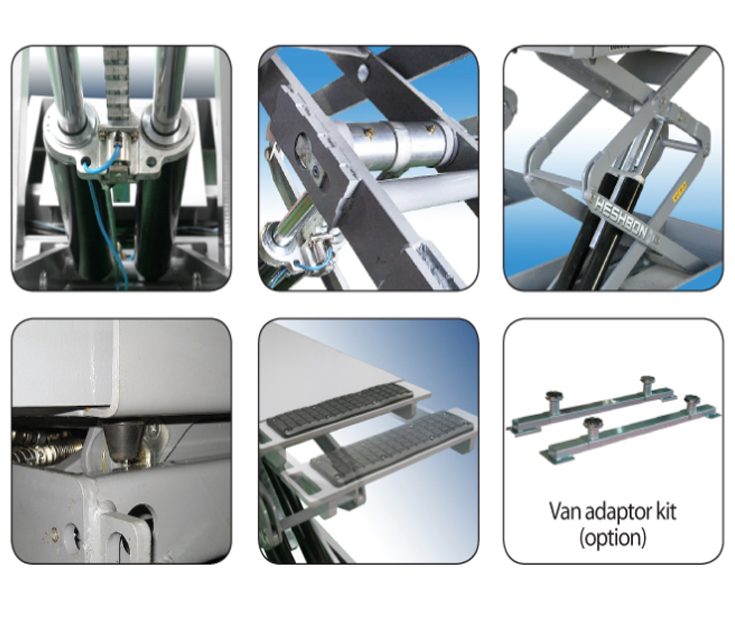 HESHBON

Van adaptor kit
(option)